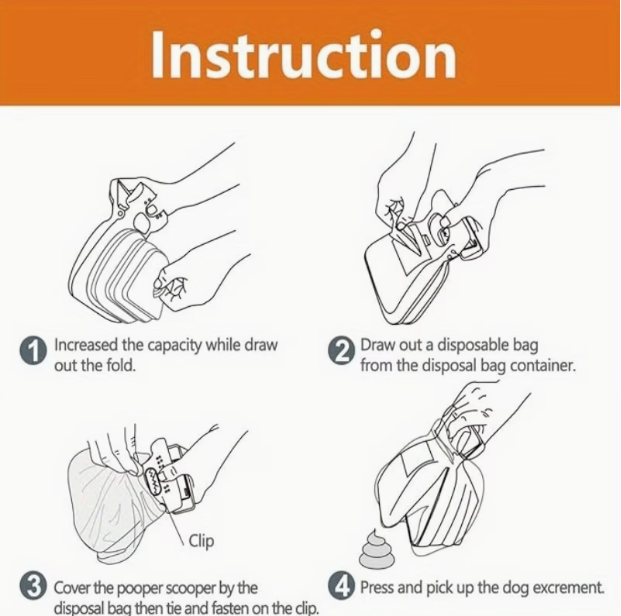 Instruction

1 Increased the capacity while draw out the fold.

2 Draw out a disposable bag from the disposal bag container.

Clip

3 Cover the pooper scooper by the disposal bag then tie and fasten on the clip.

4 Press and pick up the dog excrement.